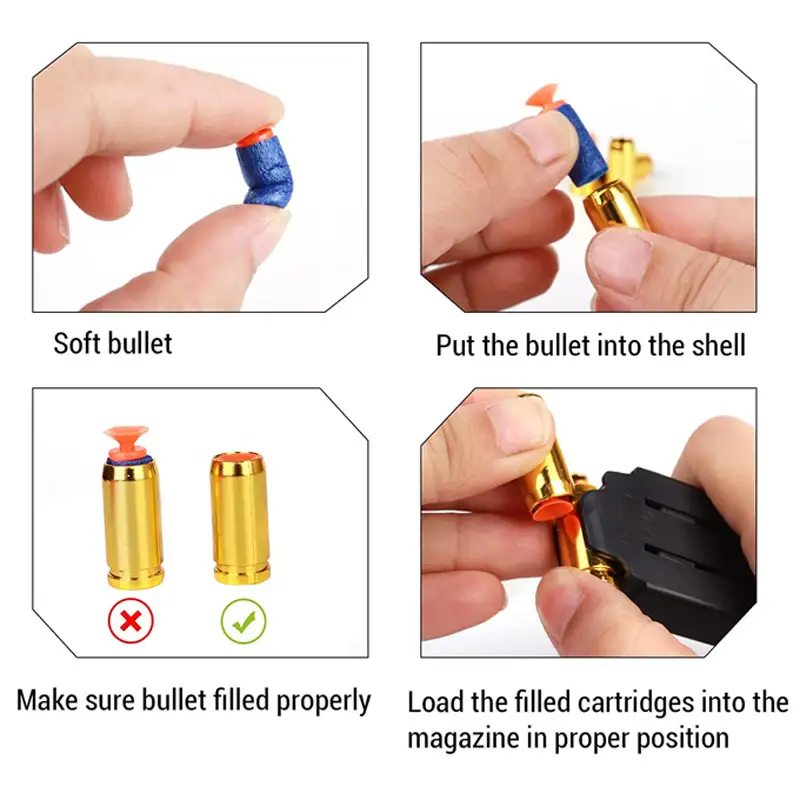 Soft bullet

Put the bullet into the shell

Make sure bullet filled properly

Load the filled cartridges into the magazine in proper position