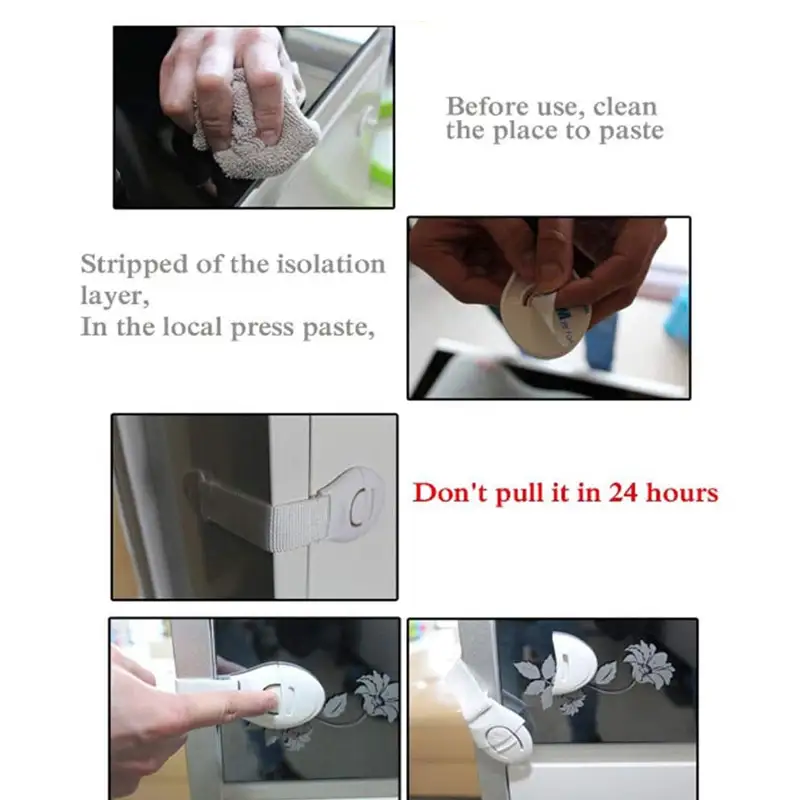 Before use, clean the place to paste

Stripped of the isolation layer,
In the local press paste,

Don't pull it in 24 hours