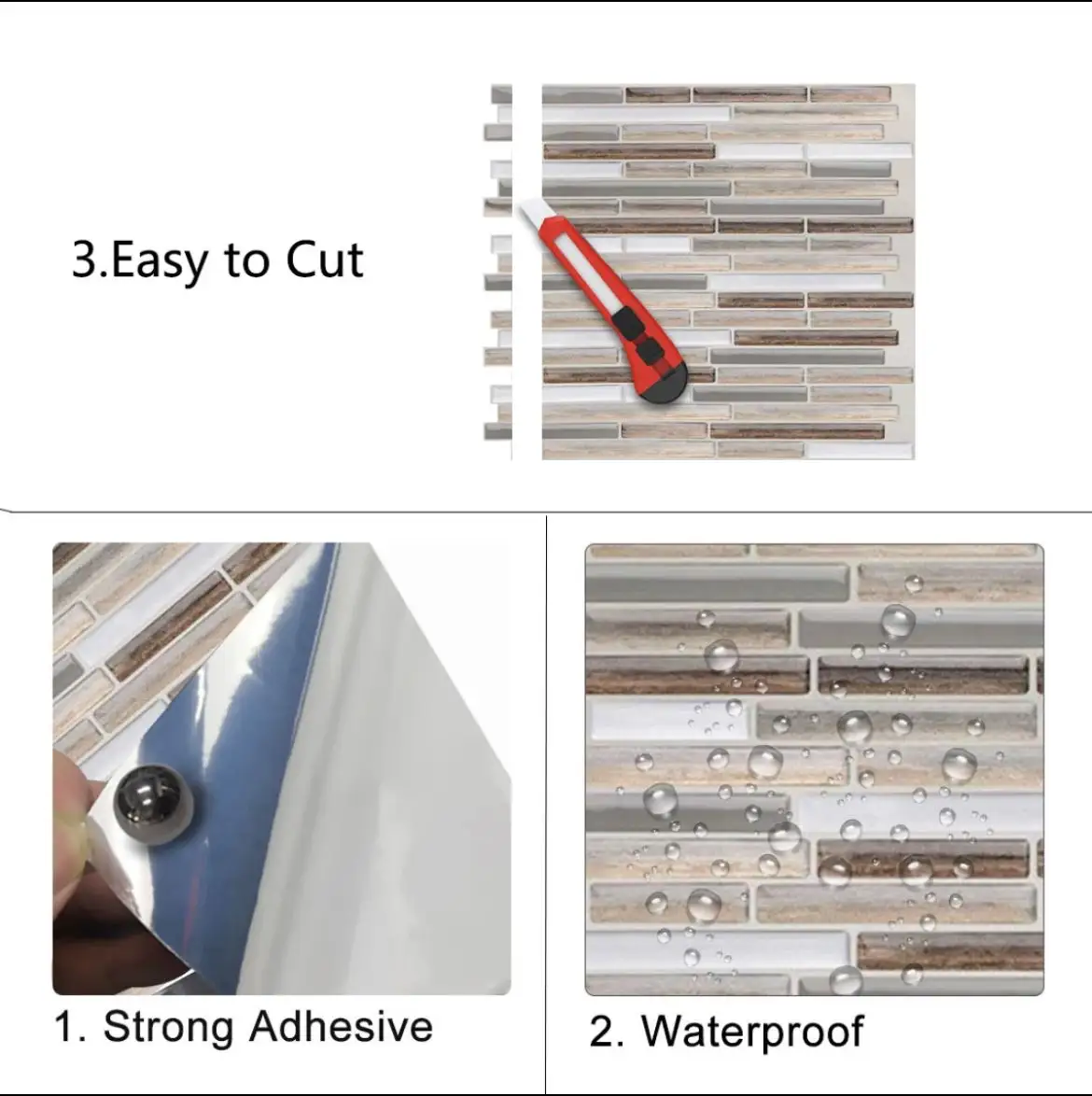 3.Easy to Cut

1. Strong Adhesive

2. Waterproof